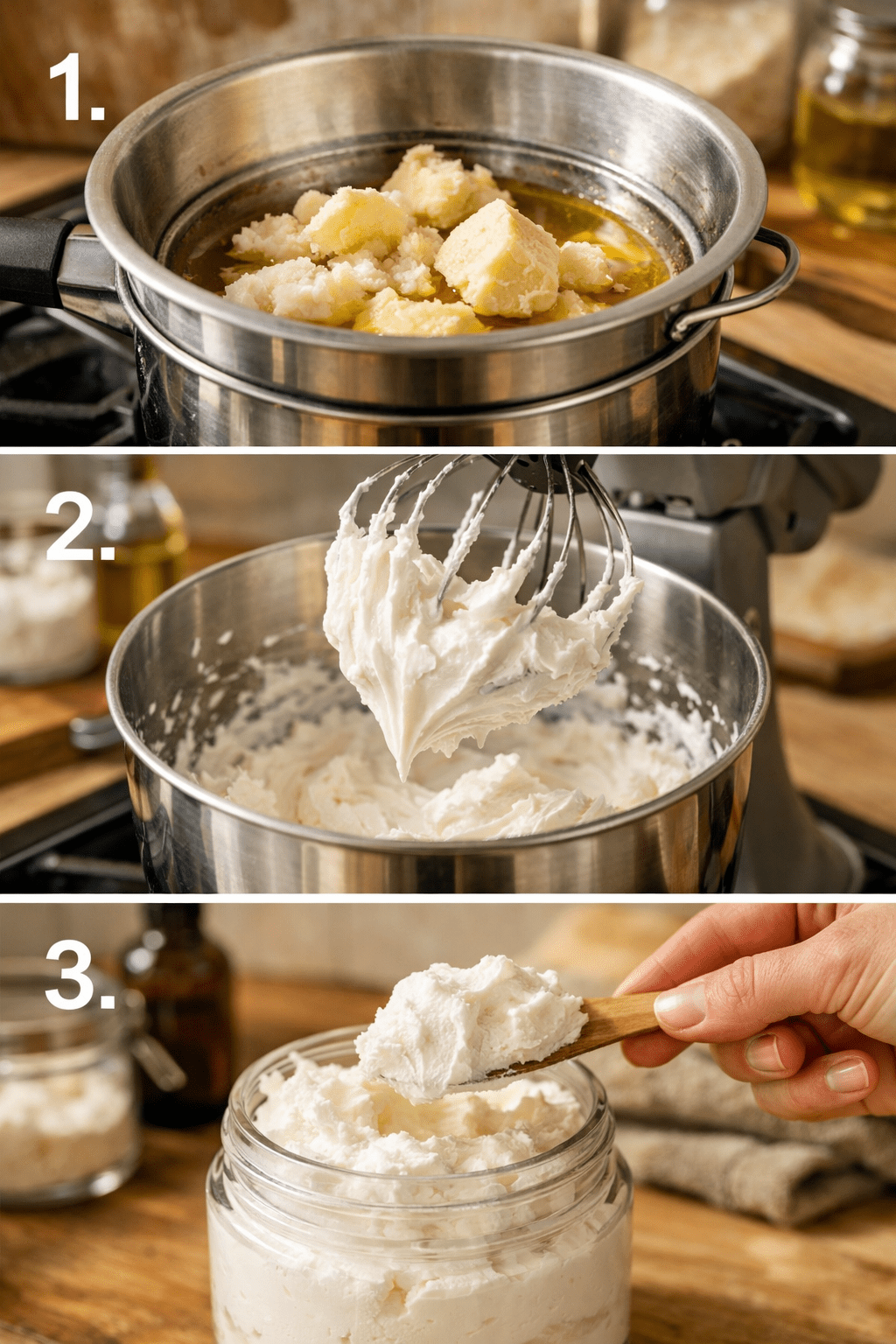 1.

2.

3.