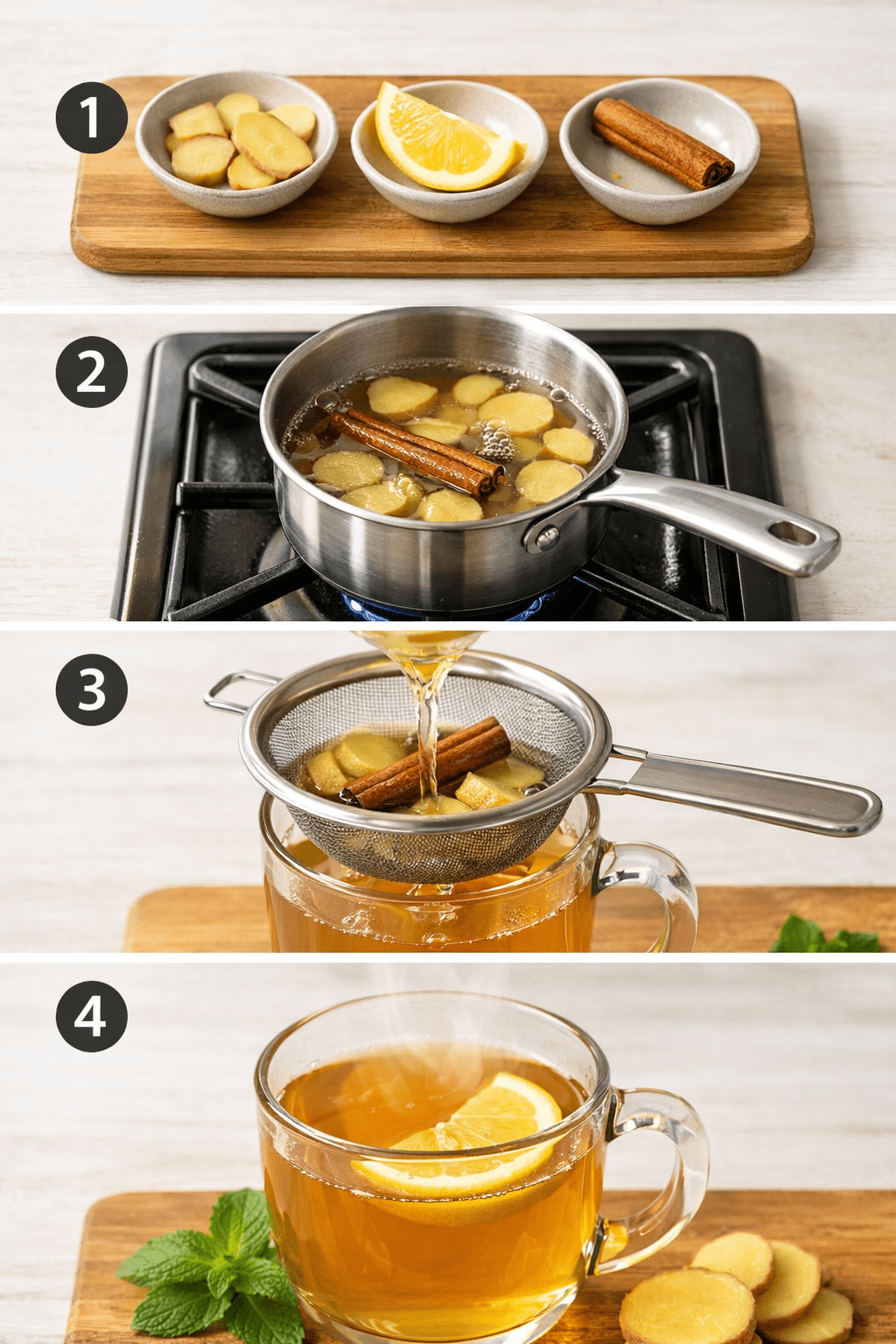 1

2

3

4