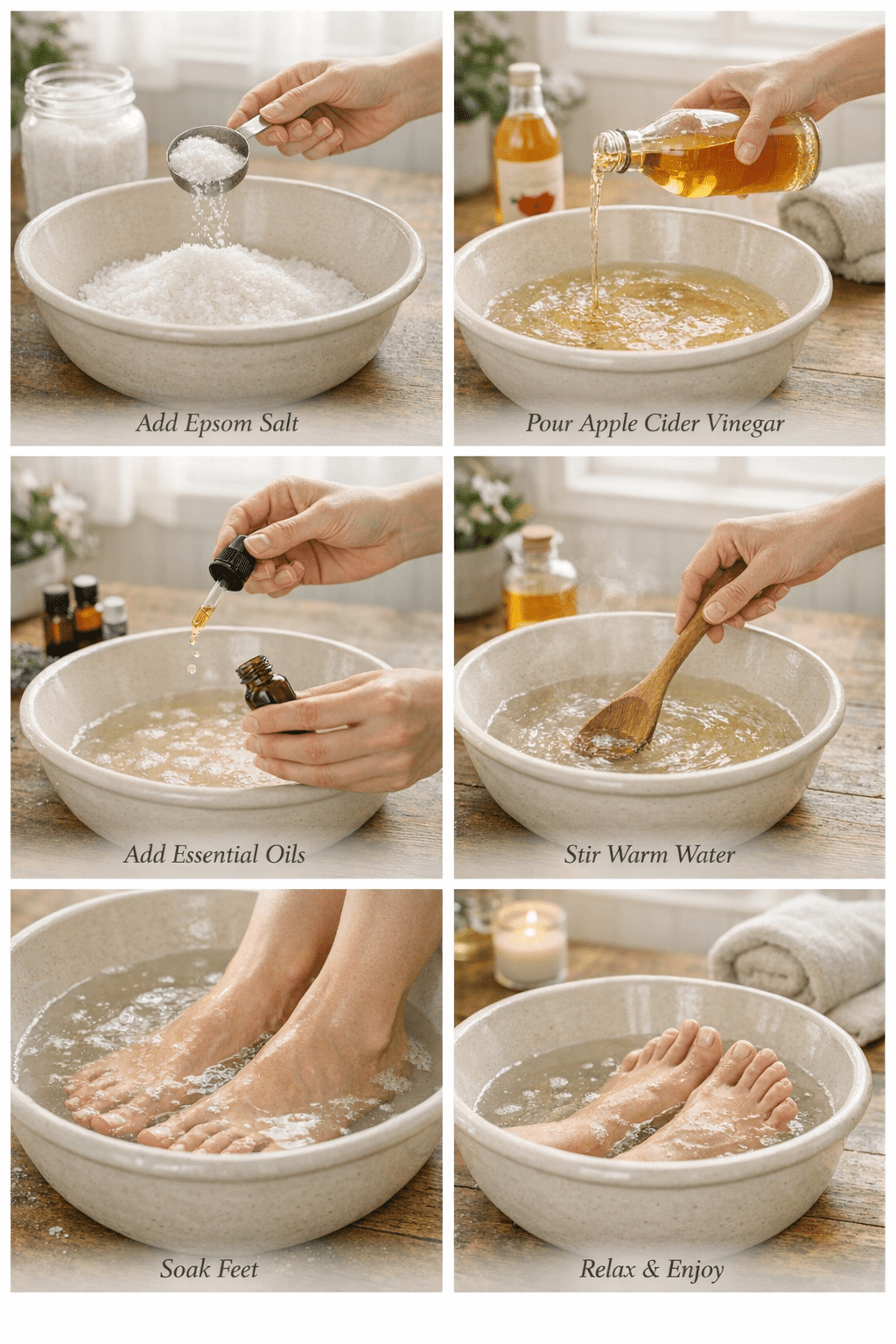 Add Epsom Salt

Pour Apple Cider Vinegar

Add Essential Oils

Stir Warm Water

Soak Feet

Relax & Enjoy