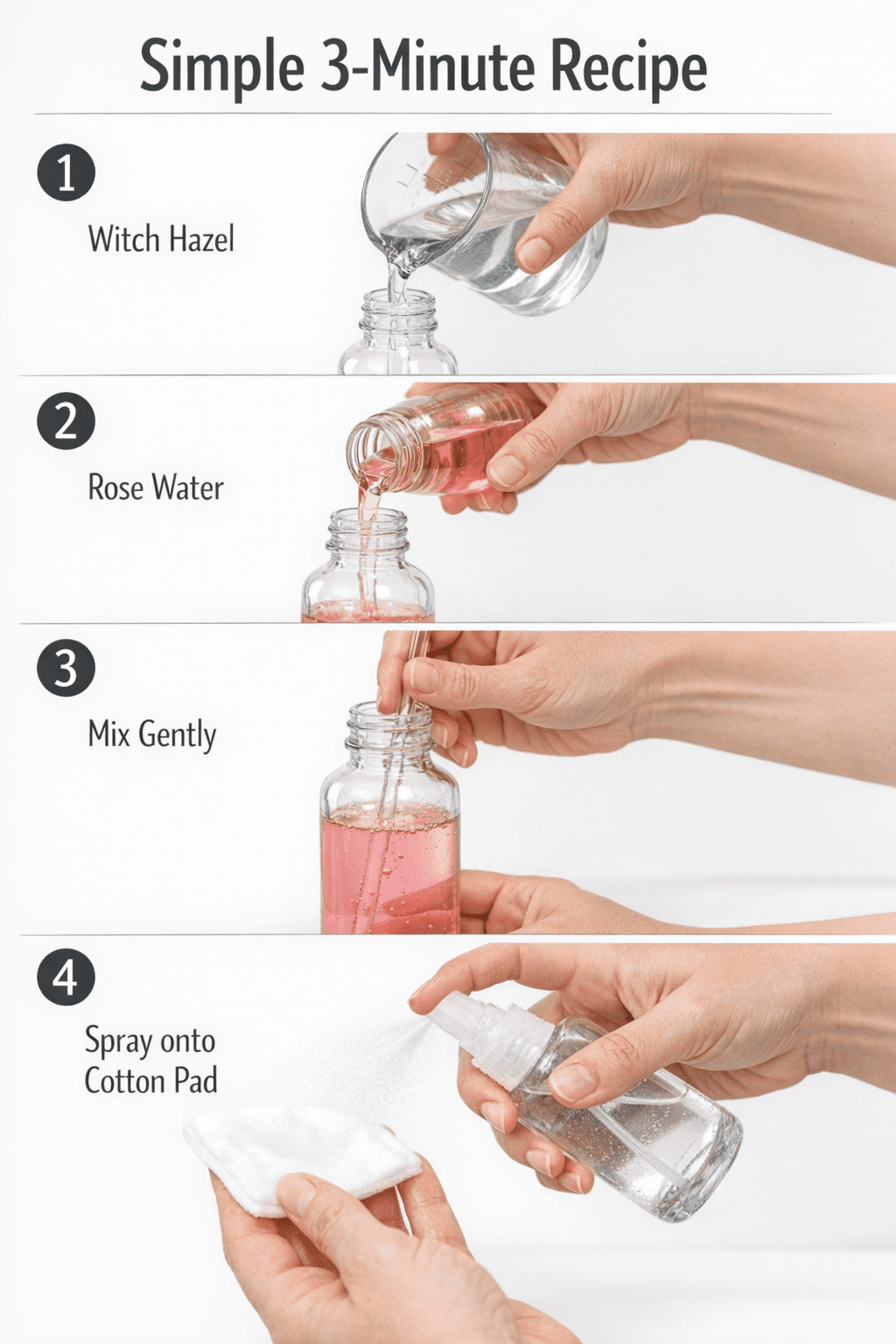 Simple 3-Minute Recipe

1

Witch Hazel

2

Rose Water

3

Mix Gently

4

Spray onto Cotton Pad