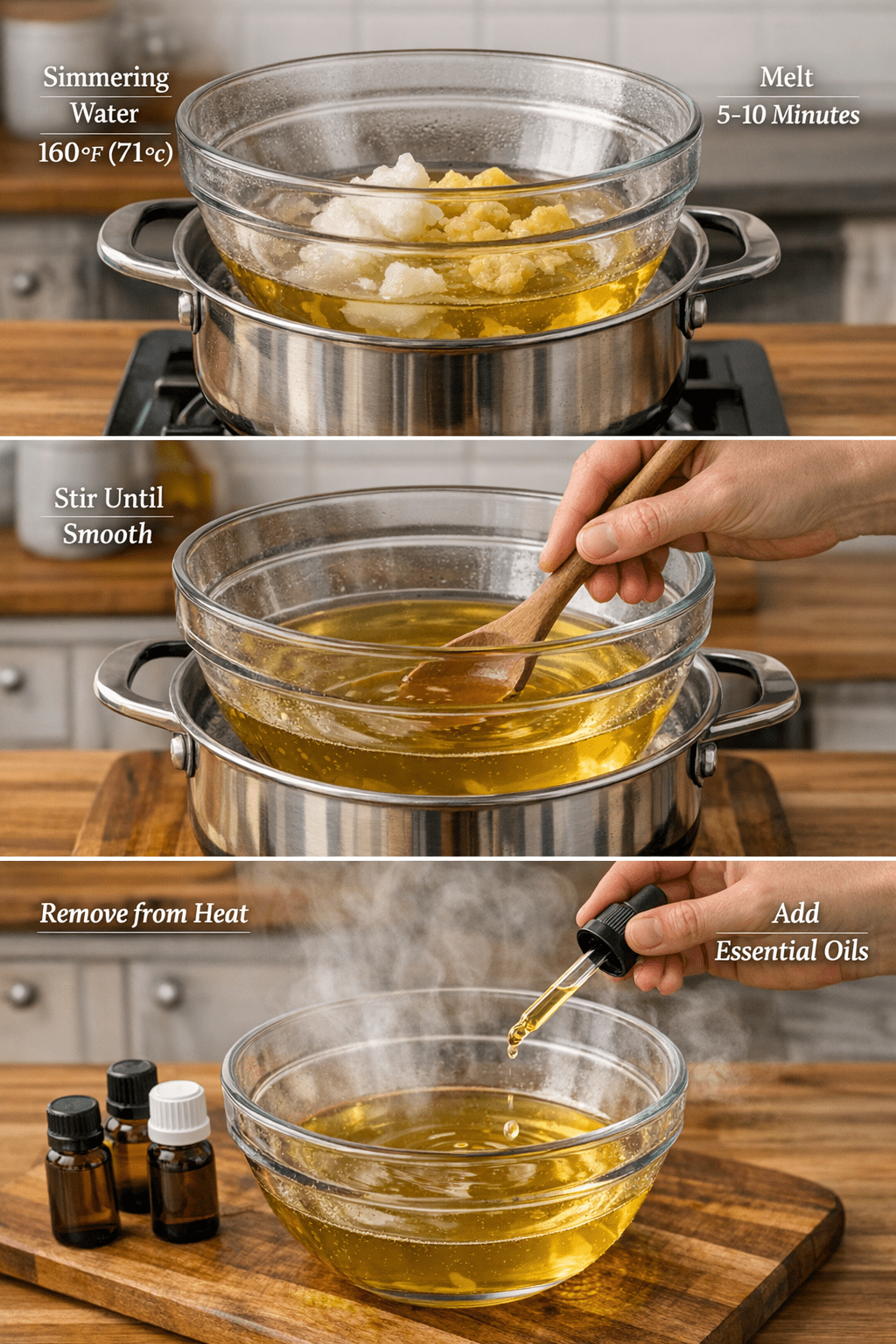 Simmering Water
160°F (71°c)

Melt
5-10 Minutes

Stir Until
Smooth

Remove from Heat

Add
Essential Oils