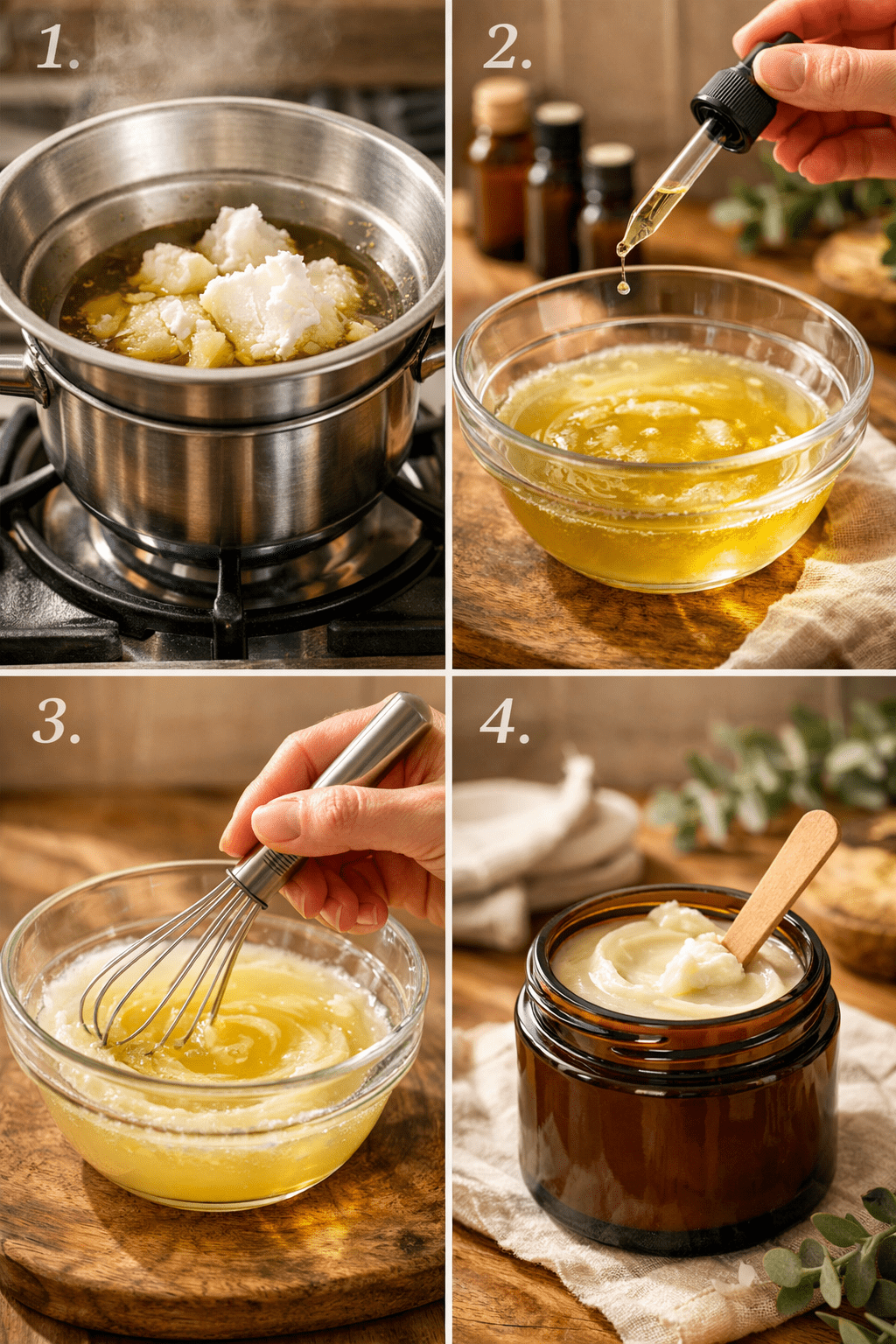 1.

2.

3.

4.