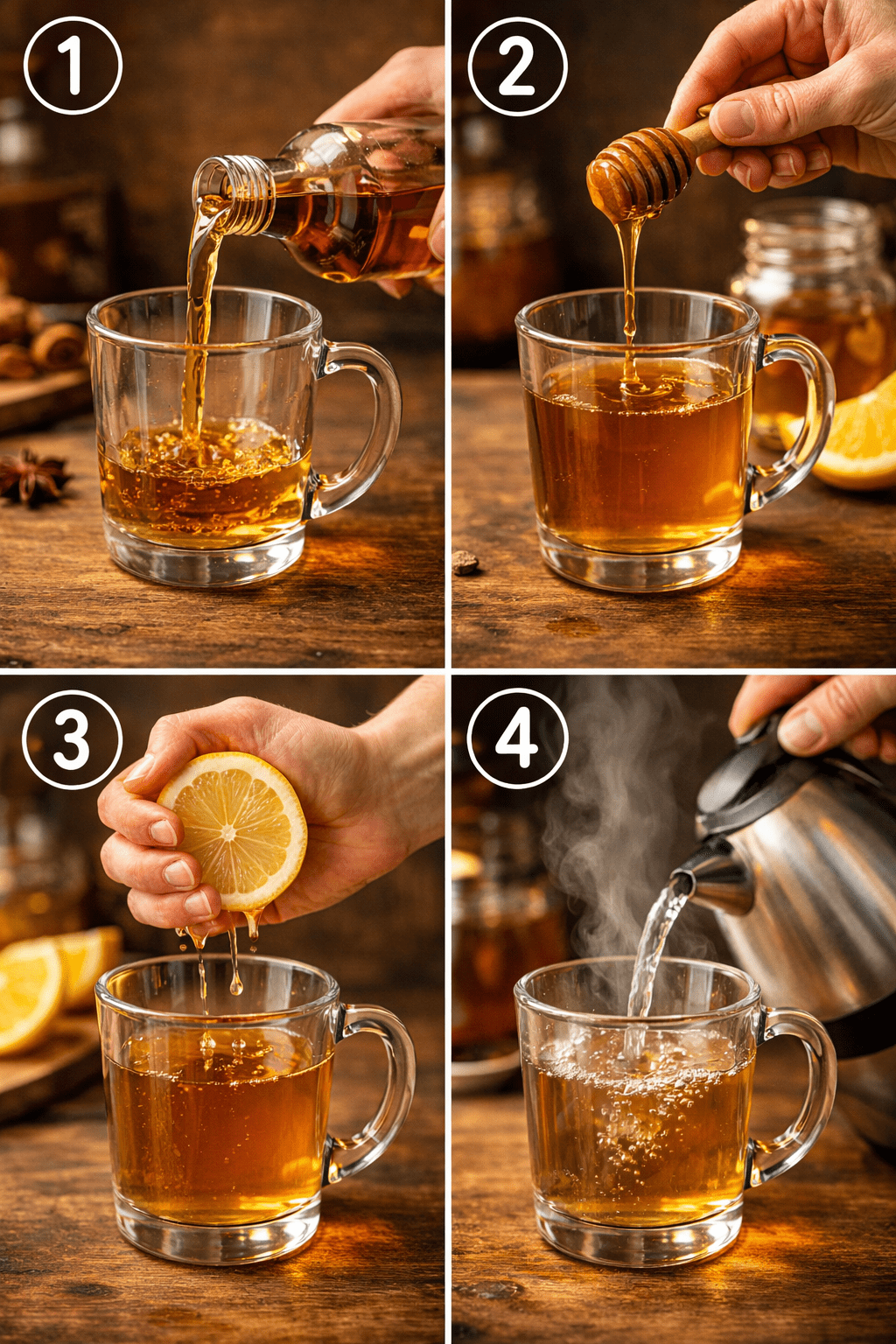 1

2

3

4