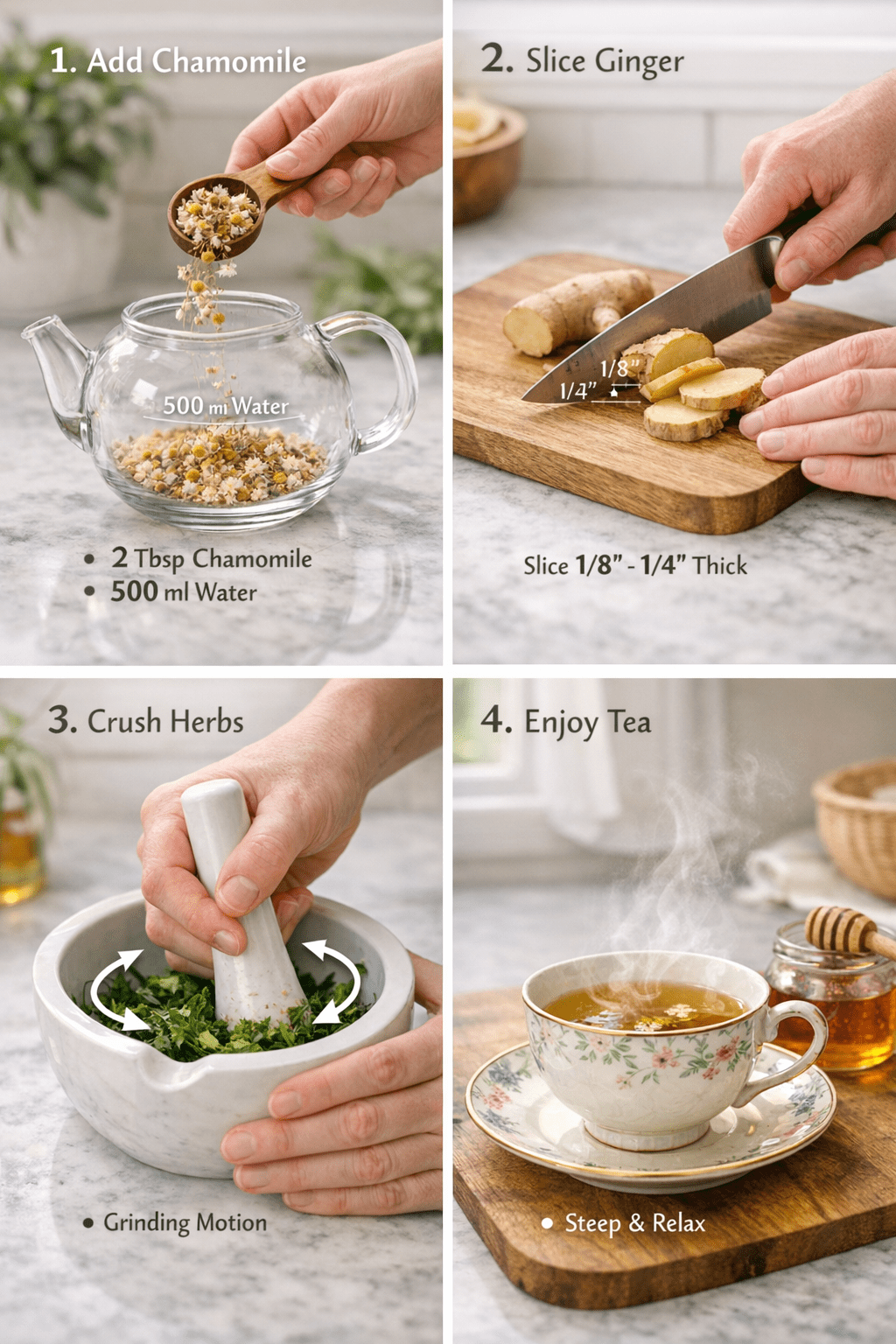 1. Add Chamomile

500 ml Water

• 2 Tbsp Chamomile
• 500 ml Water

2. Slice Ginger

1/8"
1/4"

Slice 1/8" - 1/4" Thick

3. Crush Herbs

• Grinding Motion

4. Enjoy Tea

• Steep & Relax